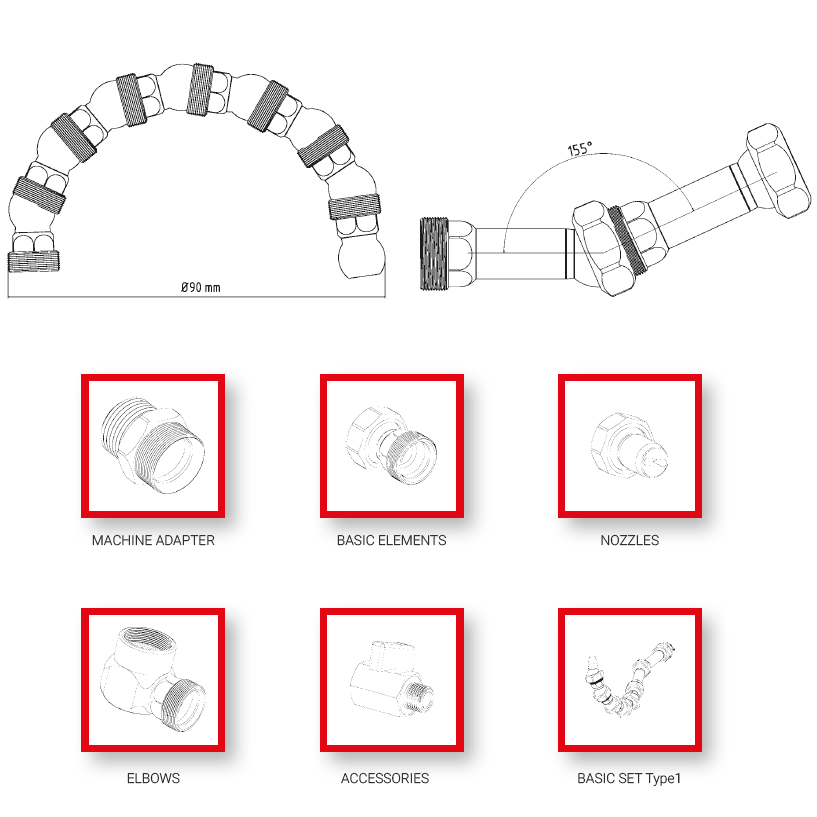 Ø90 mm

155°

MACHINE ADAPTER

BASIC ELEMENTS

NOZZLES

ELBOWS

ACCESSORIES

BASIC SET Type1