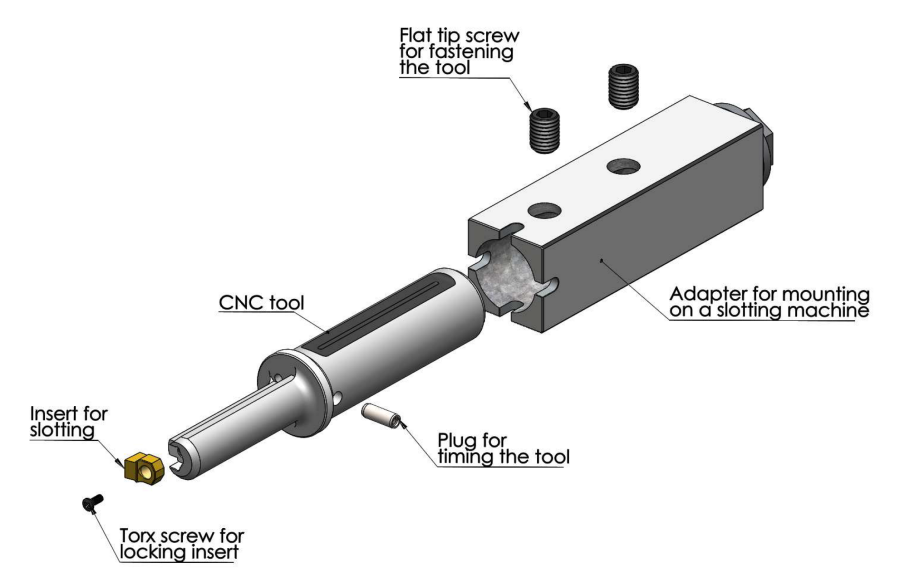 Flat tip screw for fastening the tool

Adapter for mounting on a slotting machine

CNC tool

Insert for slotting

Plug for timing the tool

Torx screw for locking insert